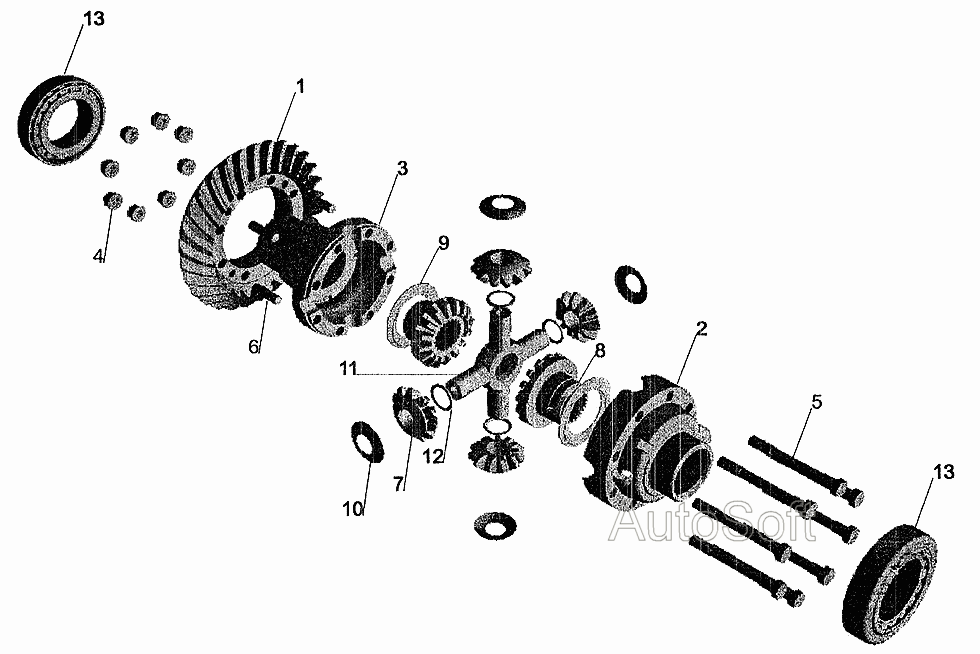 13
1
3
4
9
6
2
11
8
5
12
7
10
13
AutoSoft